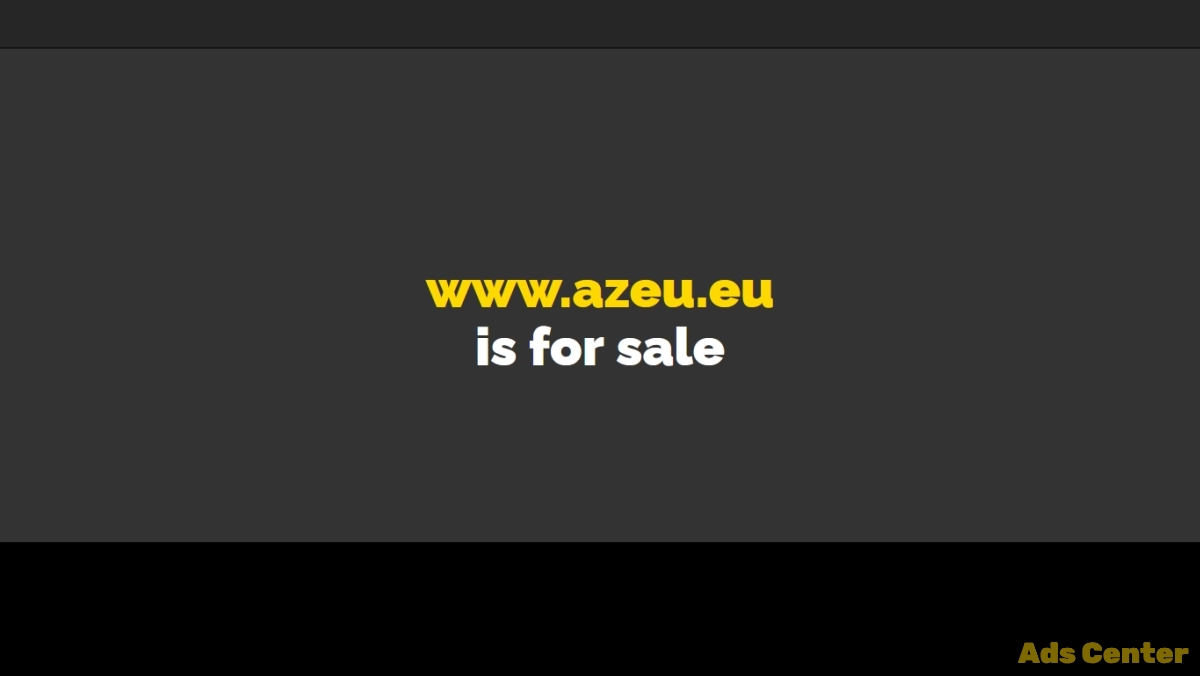 www.azeu.eu
is for sale

Ads Center